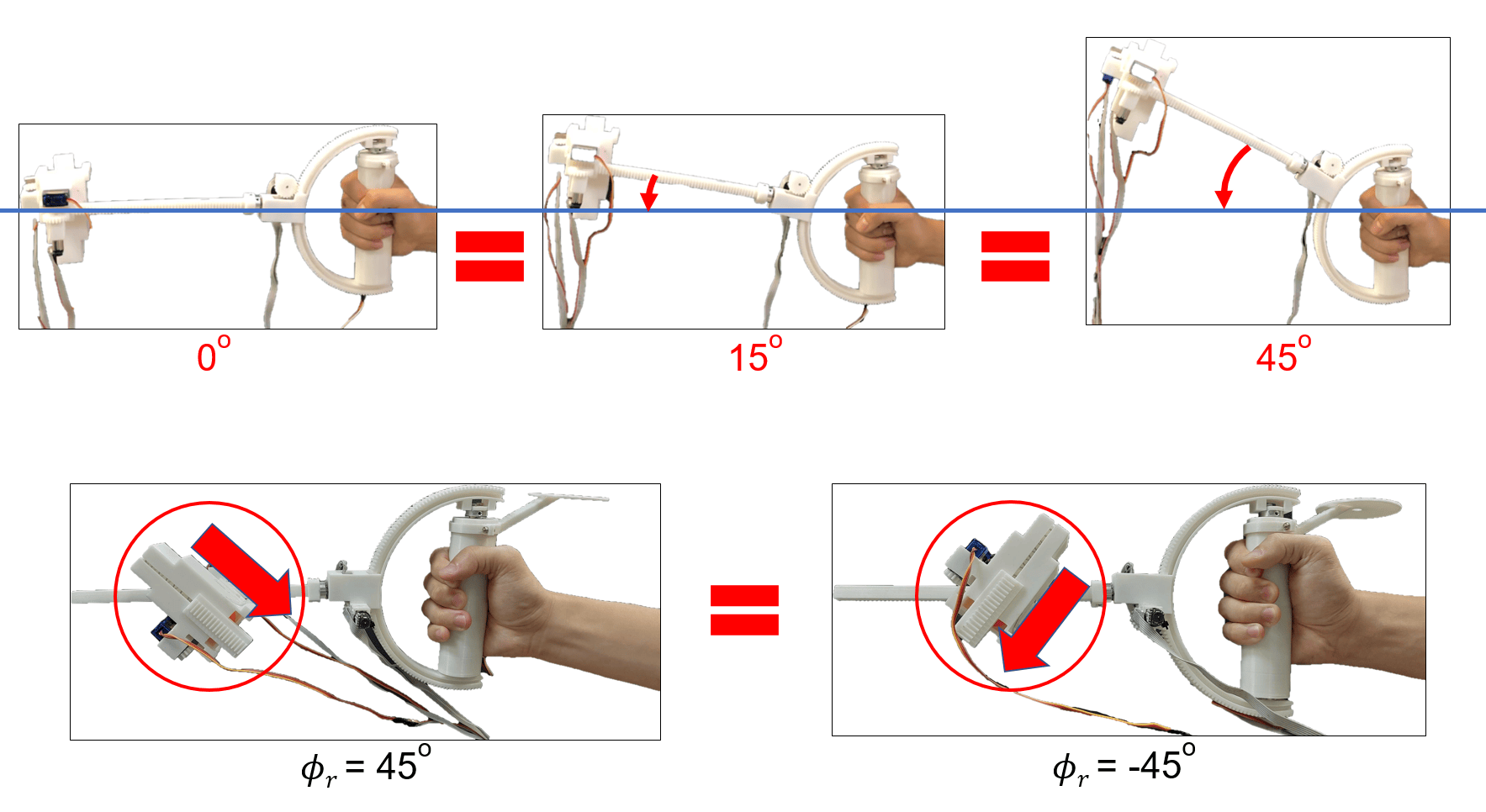 $0^o$

$15^o$

$45^o$

$\phi_r = 45^o$

$\phi_r = -45^o$