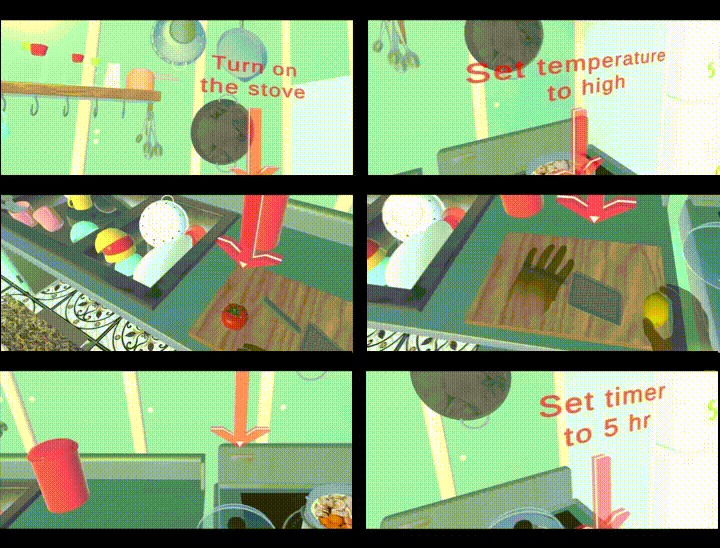 Turn on the stove

Set temperature to high

Set timer to 5 hr